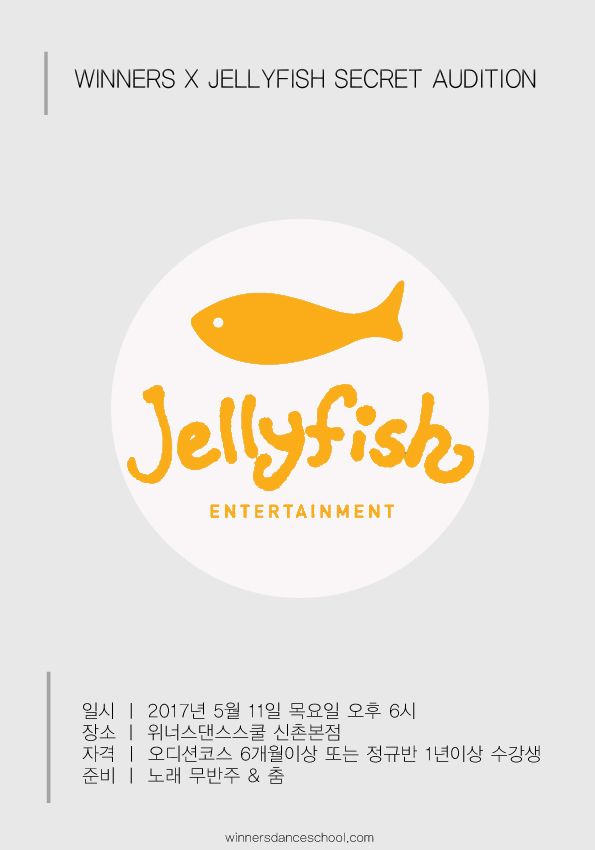 WINNERS X JELLYFISH SECRET AUDITION

Jellyfish

ENTERTAINMENT

일시 | 2017년 5월 11일 목요일 오후 6시
장소 | 위너스댄스스쿨 신촌본점
자격 | 오디션코스 6개월이상 또는 정규반 1년이상 수강생
준비 | 노래 무반주 & 춤

winnersdanceschool.com